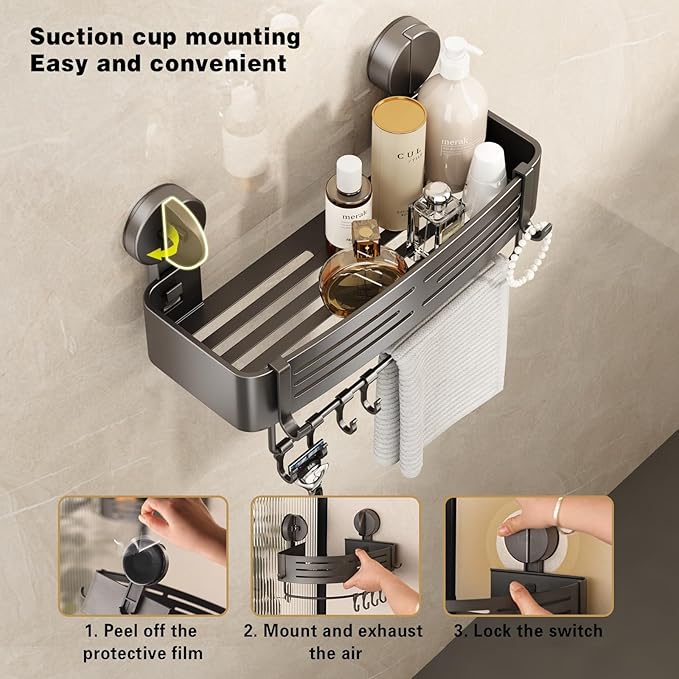 Suction cup mounting
Easy and convenient

merak

CUL

merak

1. Peel off the protective film

2. Mount and exhaust the air

3. Lock the switch